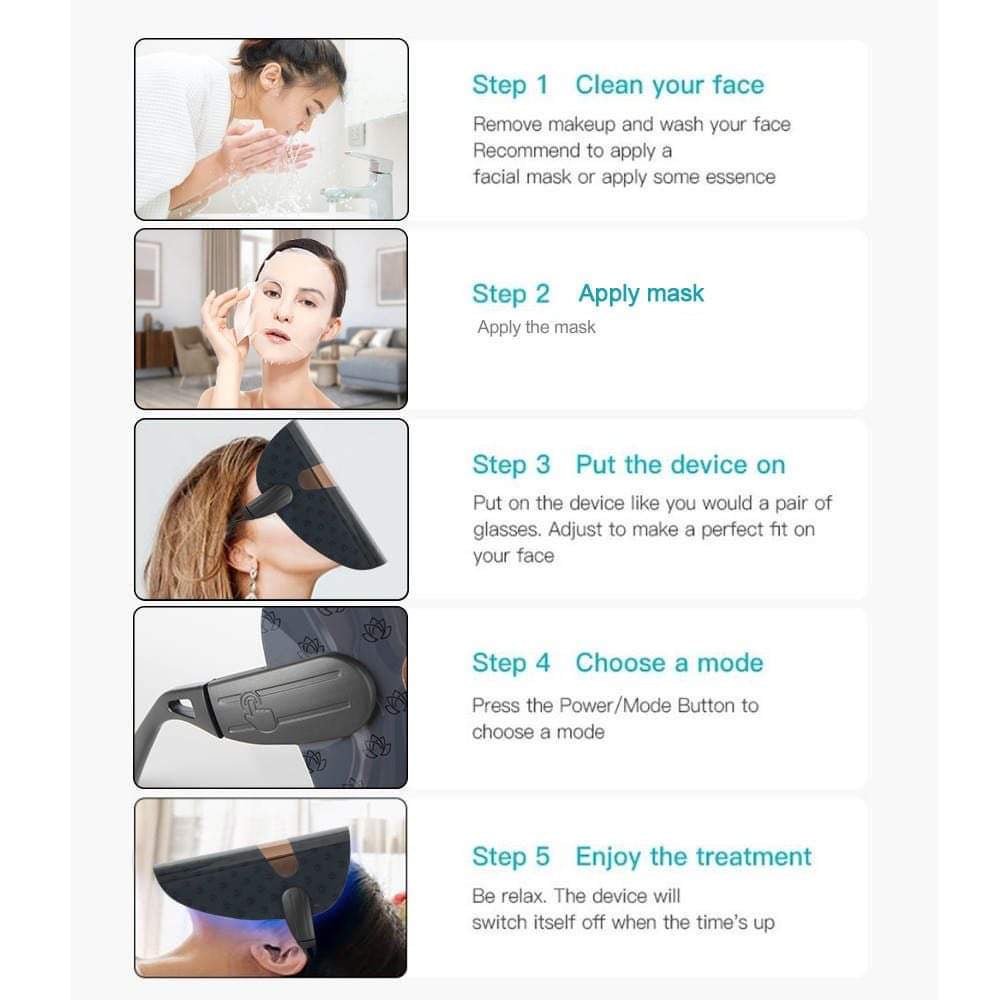 Step 1 Clean your face

Remove makeup and wash your face
Recommend to apply a
facial mask or apply some essence

Step 2 Apply mask

Apply the mask

Step 3 Put the device on

Put on the device like you would a pair of glasses. Adjust to make a perfect fit on your face

Step 4 Choose a mode

Press the Power/Mode Button to choose a mode

Step 5 Enjoy the treatment

Be relax. The device will
switch itself off when the time's up